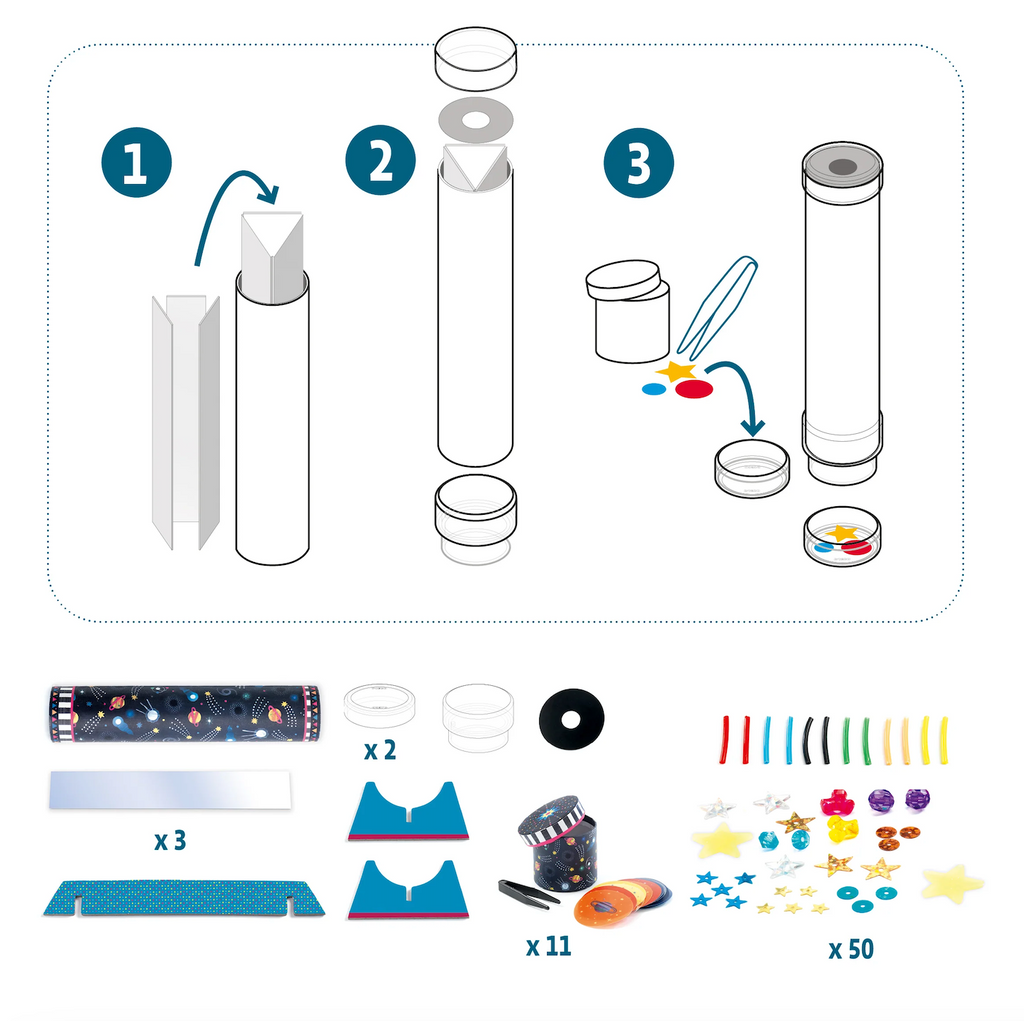 1

2

3

x 2

x 3

x 11

x 50